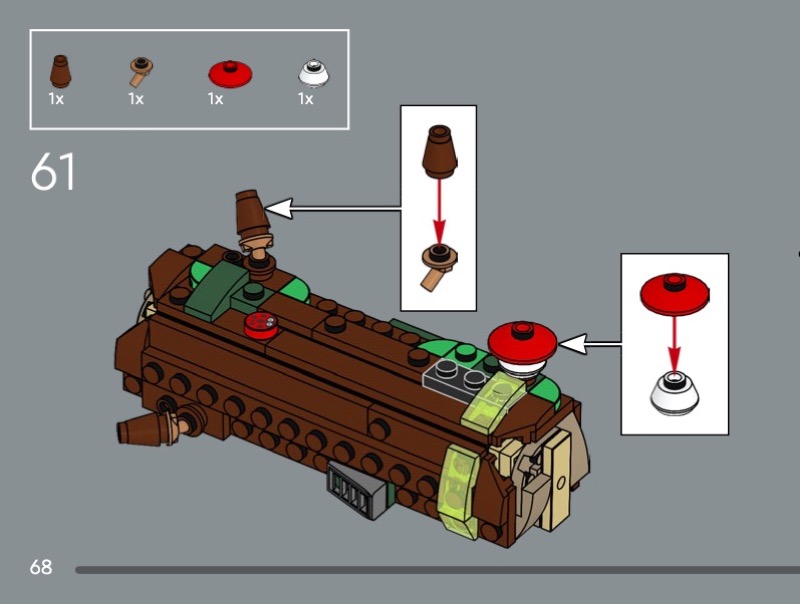 1x 1x 1x 1x

61

68