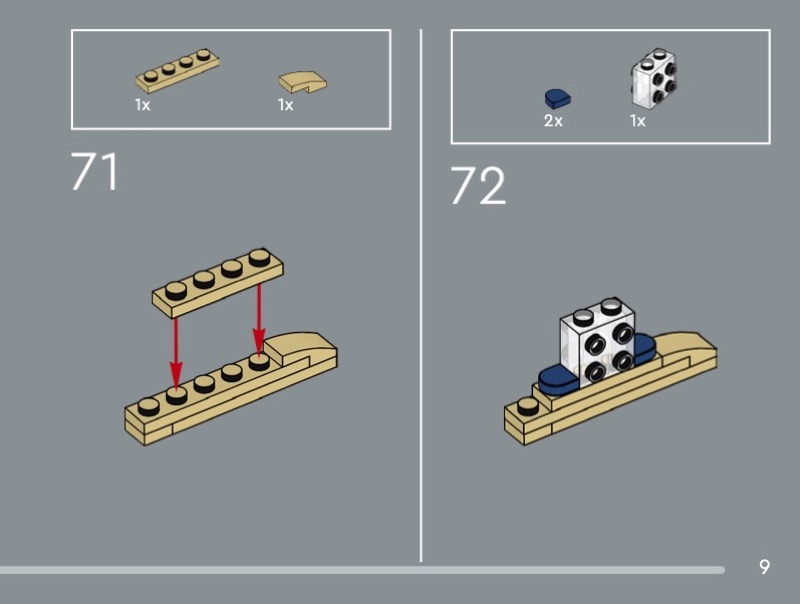 1x 1x

71

2x 1x

72

9