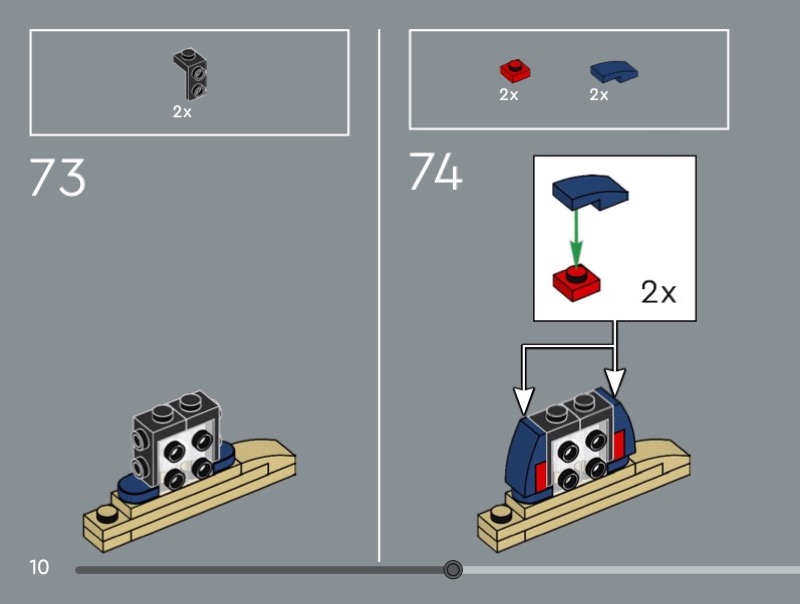 2x

73

2x 2x

74

2x

10