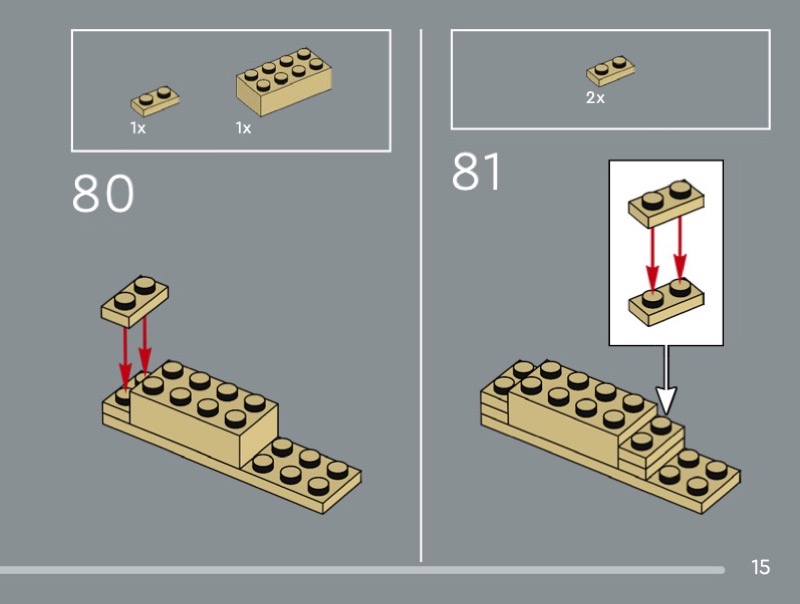 1x 1x

80

2x

81

15