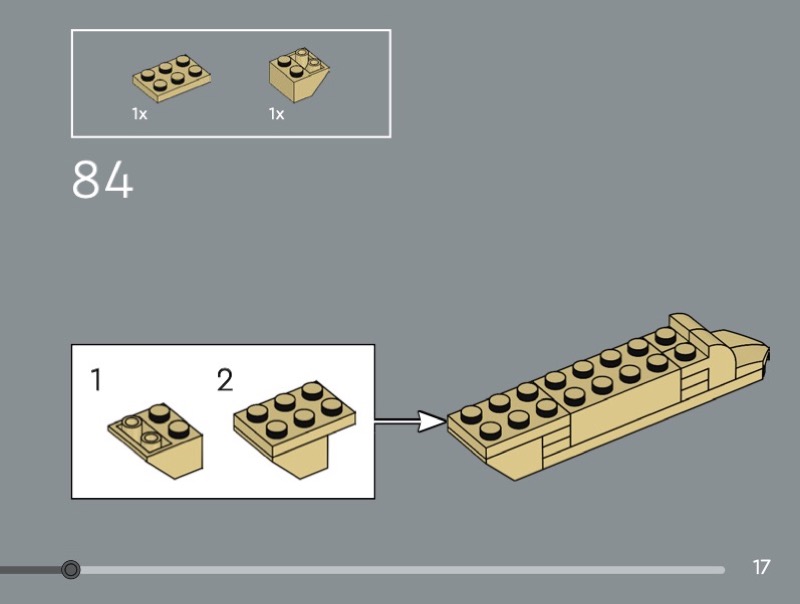 1x
1x

84

1
2

17