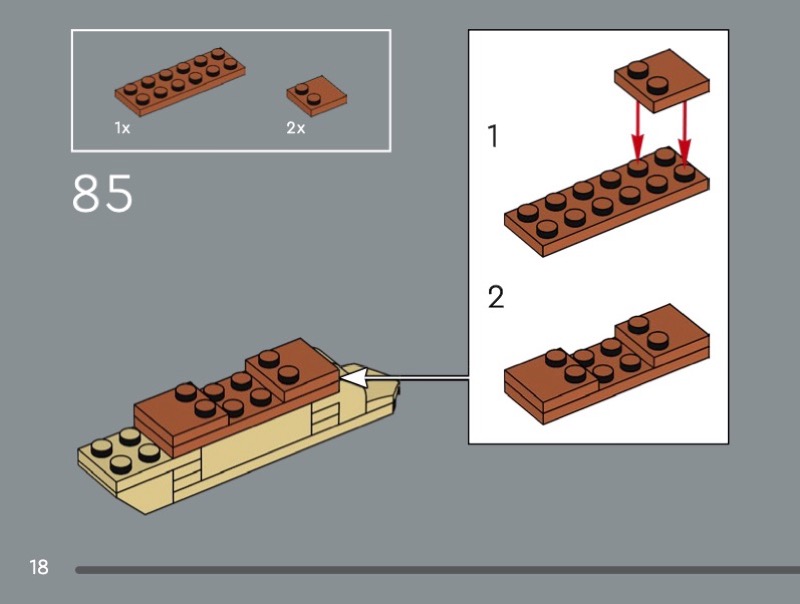 1x
2x
85
1
2
18