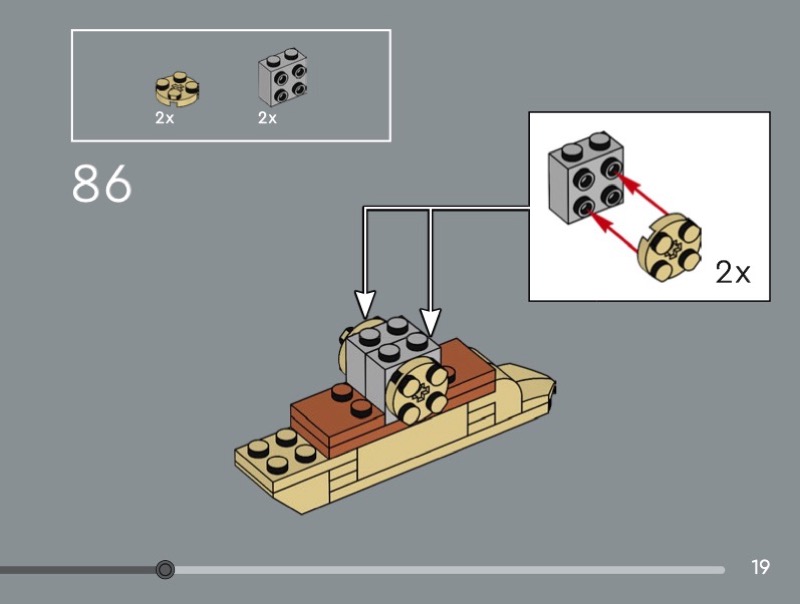 2x
2x

86

2x

19