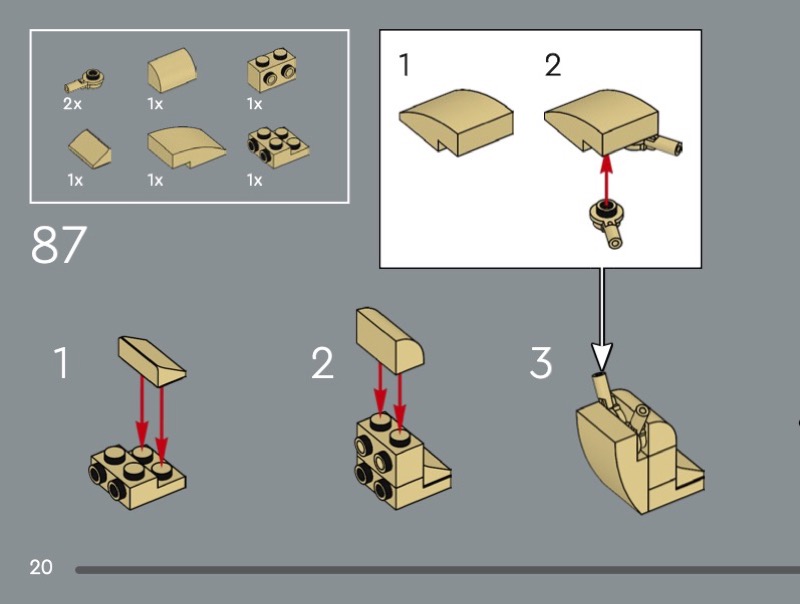 2x
1x
1x
1x
1x
1x

1
2

87

1
2
3

20