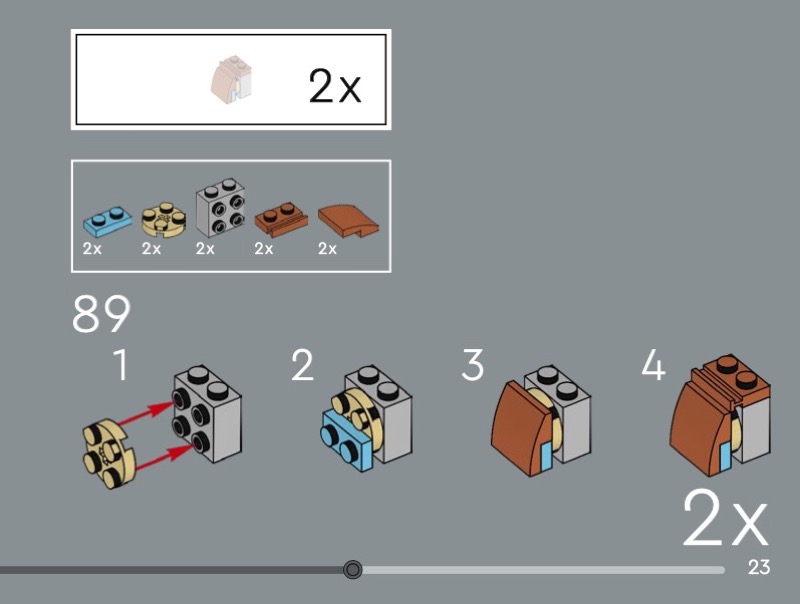 2x

2x 2x 2x 2x 2x

89

1

2

3

4

2x

23