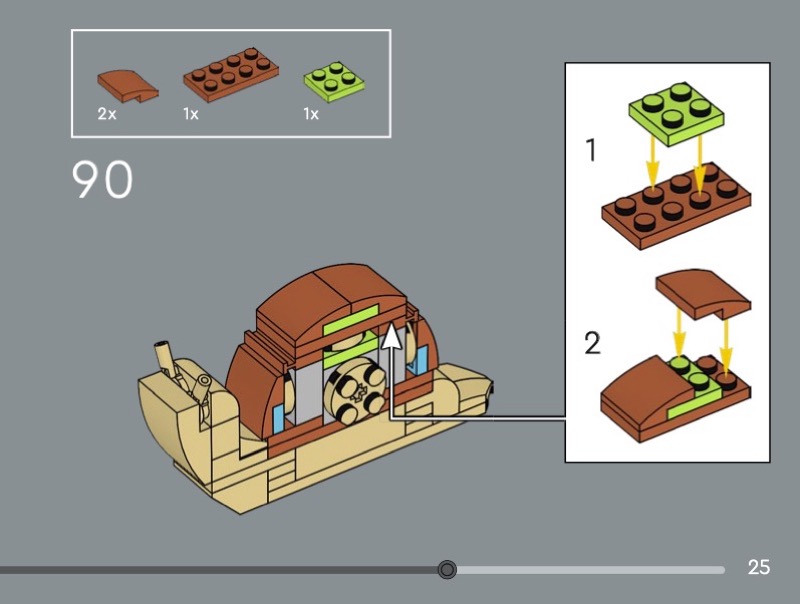 2x
1x
1x

90

1

2

25