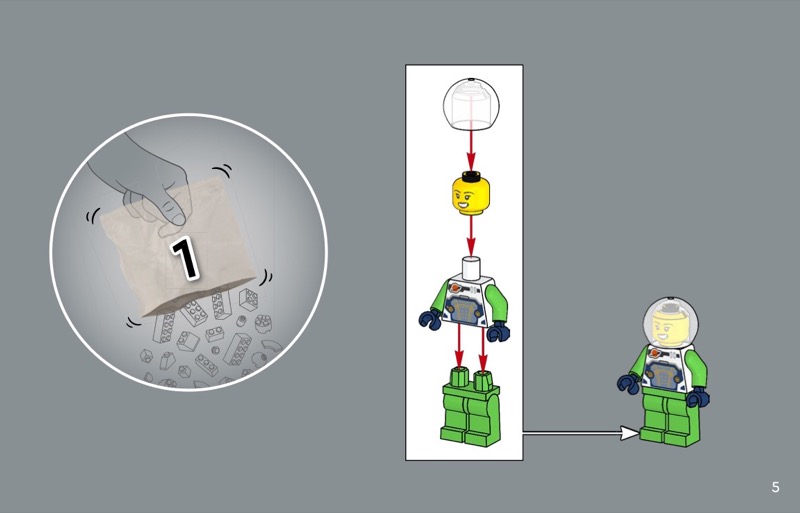 1

5