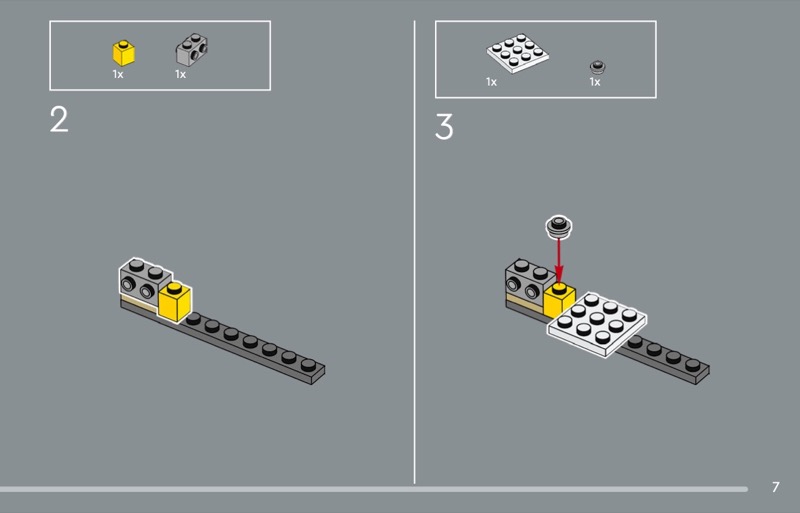 1x 1x

2

1x 1x

3

7