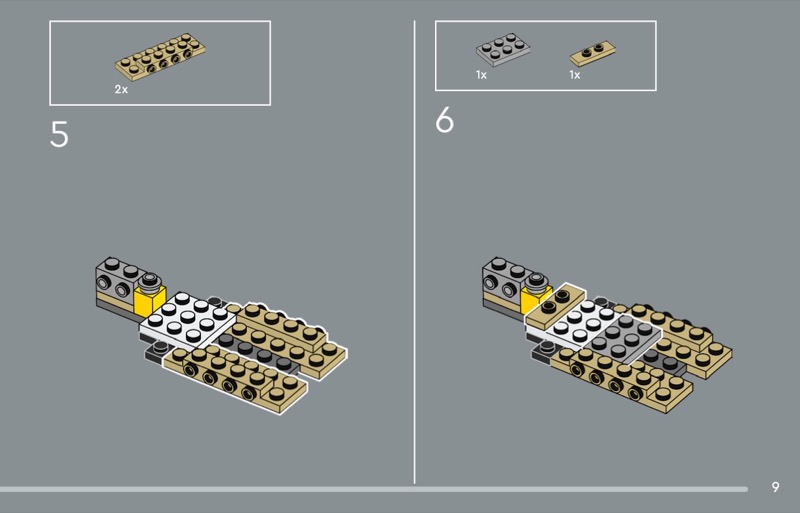 2x

5

1x

1x

6

9