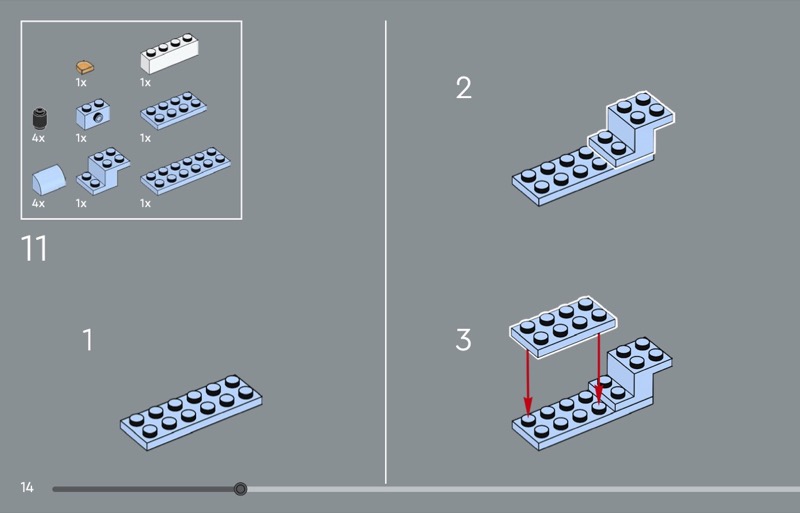 1x
1x
4x
1x
1x
4x
1x
1x

11

1

2

3

14