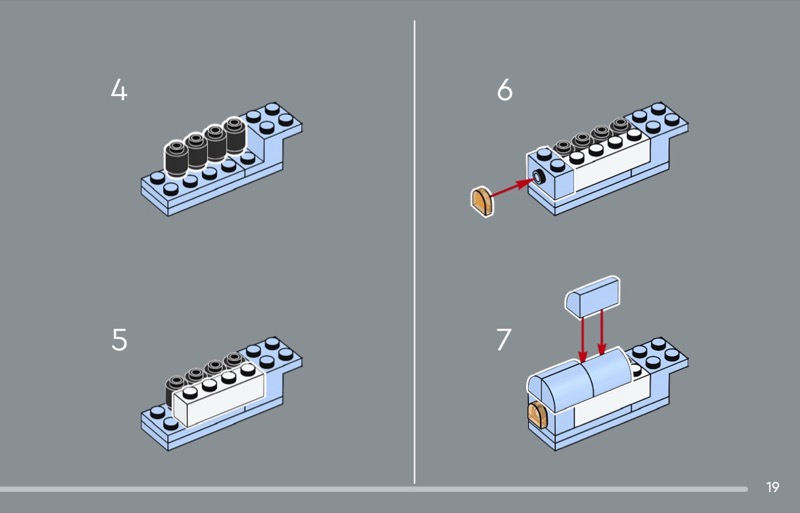 4

5

6

7

19