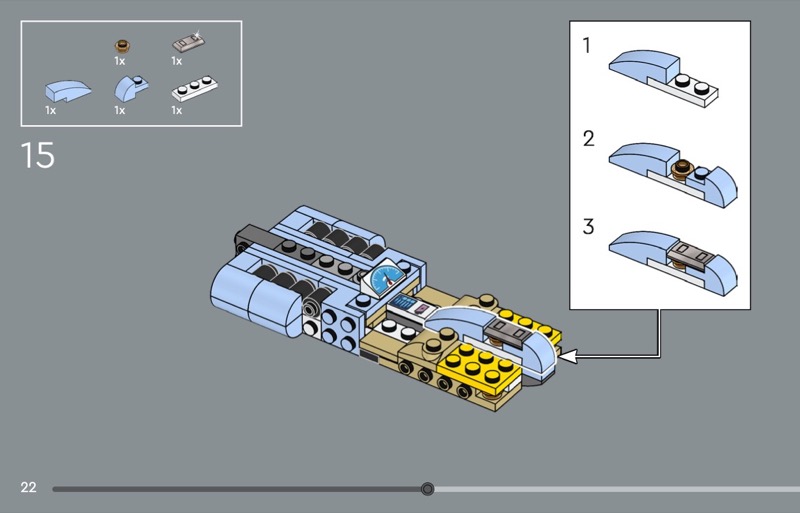 1x 1x
1x 1x 1x

15

1

2

3

22