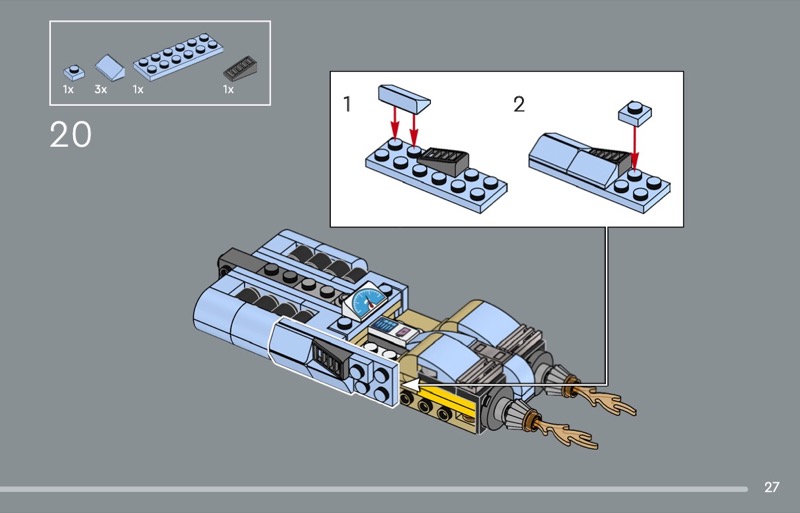 1x 3x 1x 1x

20

1

2

27