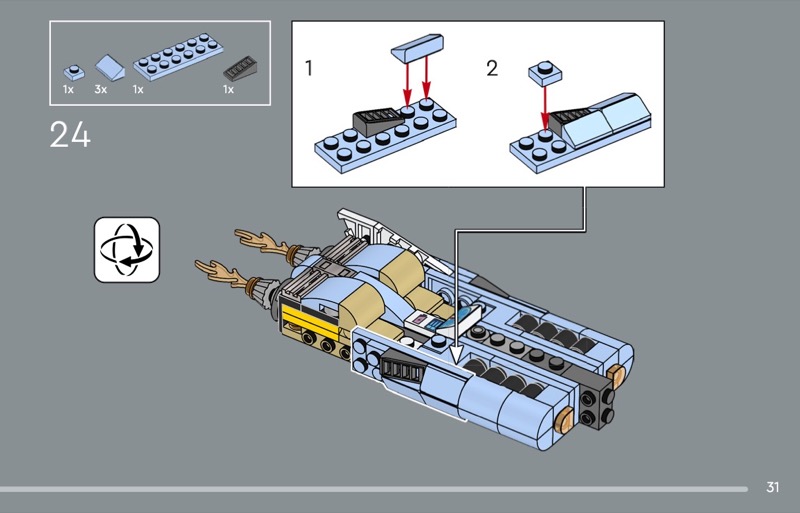 1x 3x 1x 1x

24

1

2

31