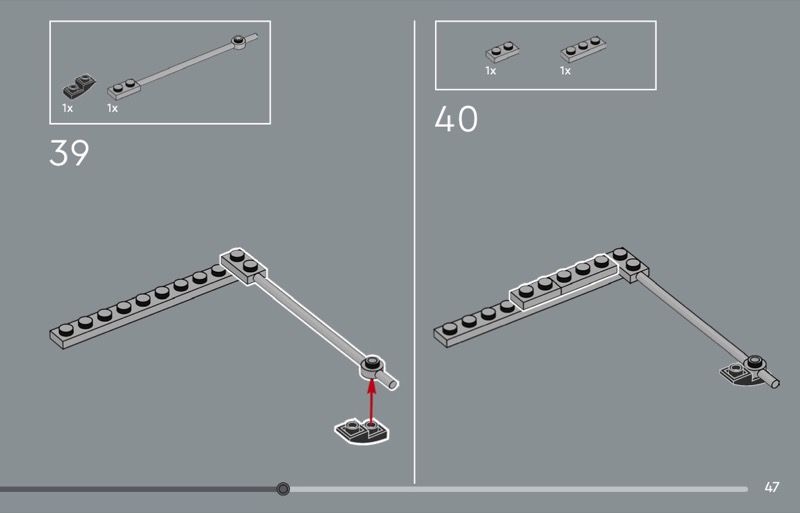 1x 1x

39

1x 1x

40

47