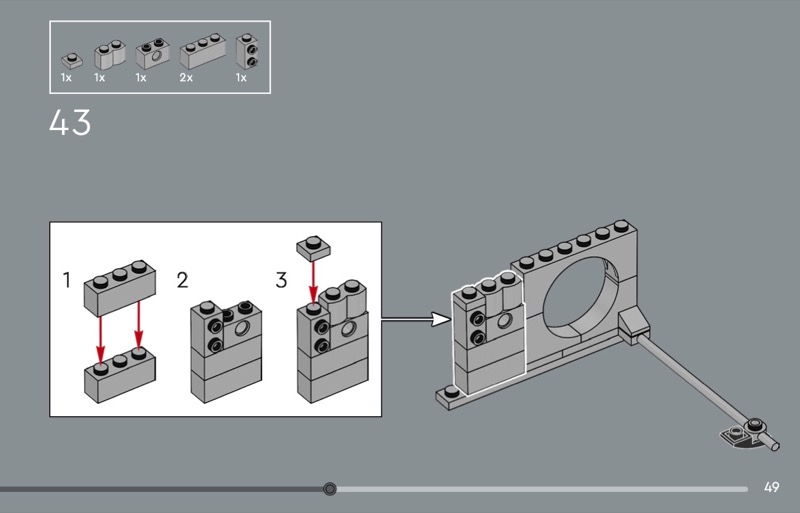 1x 1x 1x 2x 1x

43

1

2

3

49