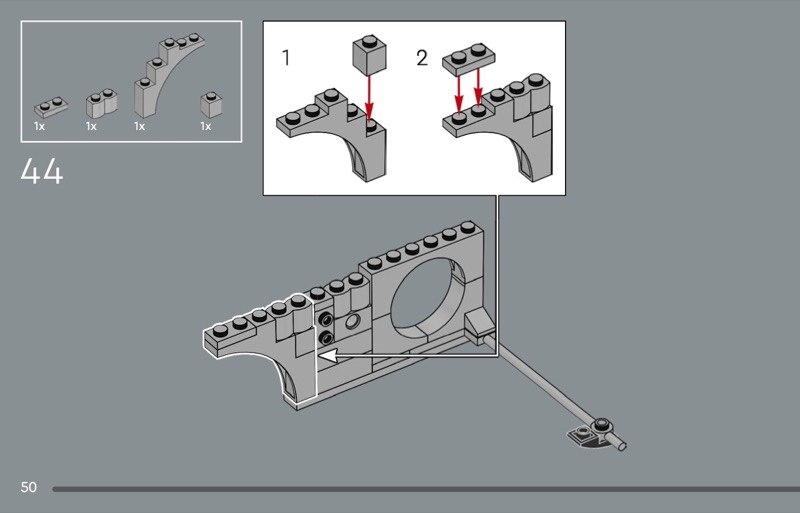 1x 1x 1x 1x

44

1

2

50