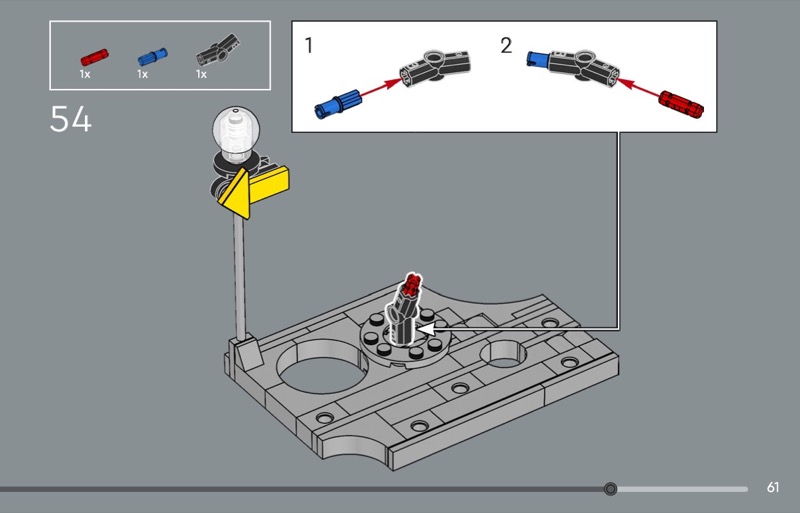 1x 1x 1x

54

1

2

61