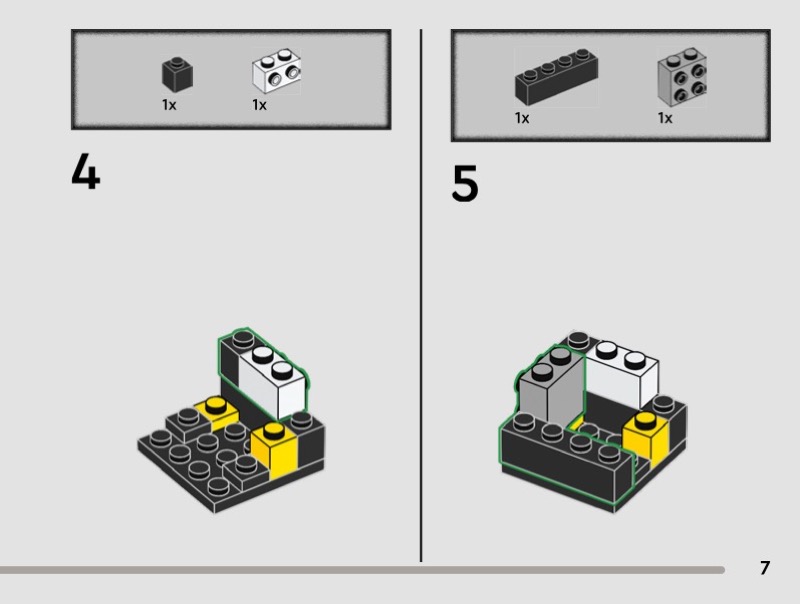 1x 1x

4

1x 1x

5

7