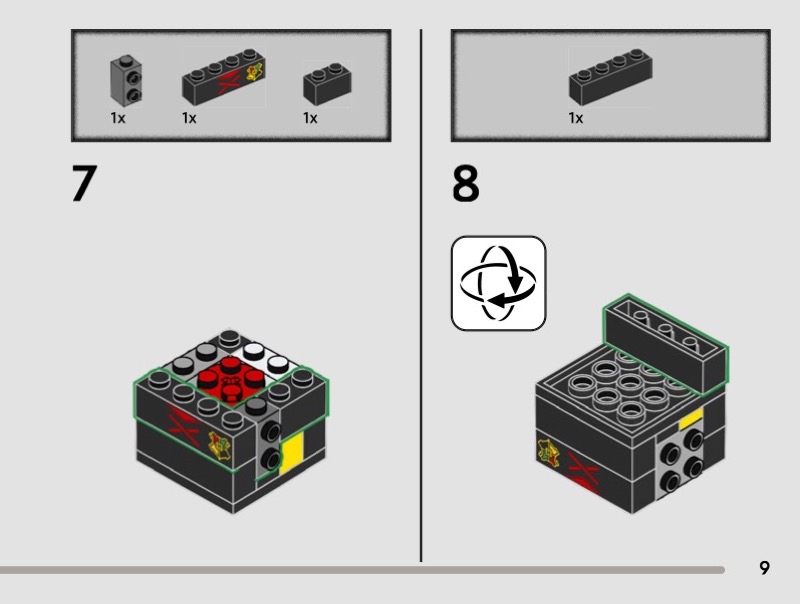 1x 1x 1x

7

1x

8

9