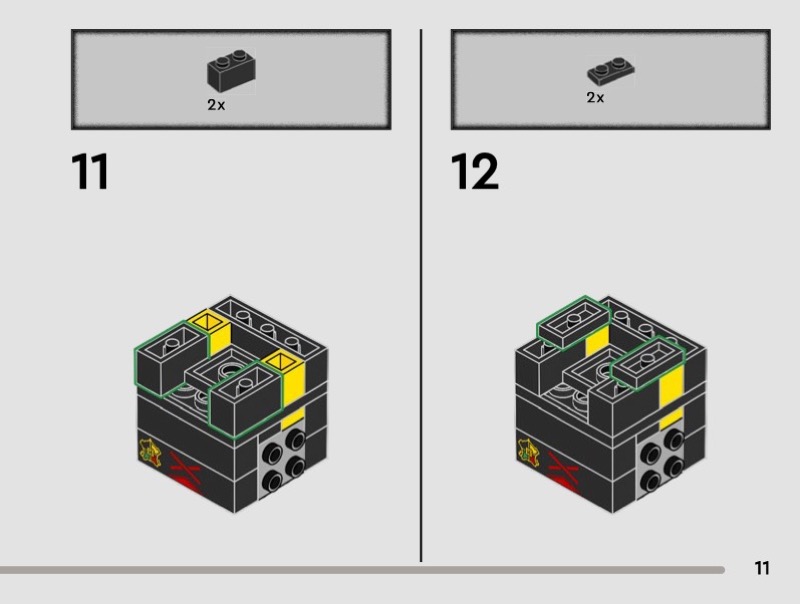 2x

11

2x

12

11