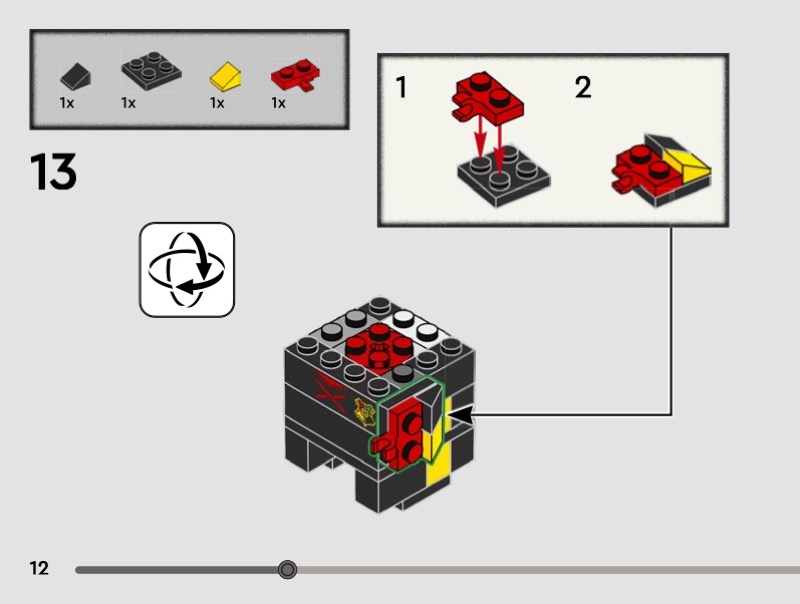 1x 1x 1x 1x

13

1

2

12