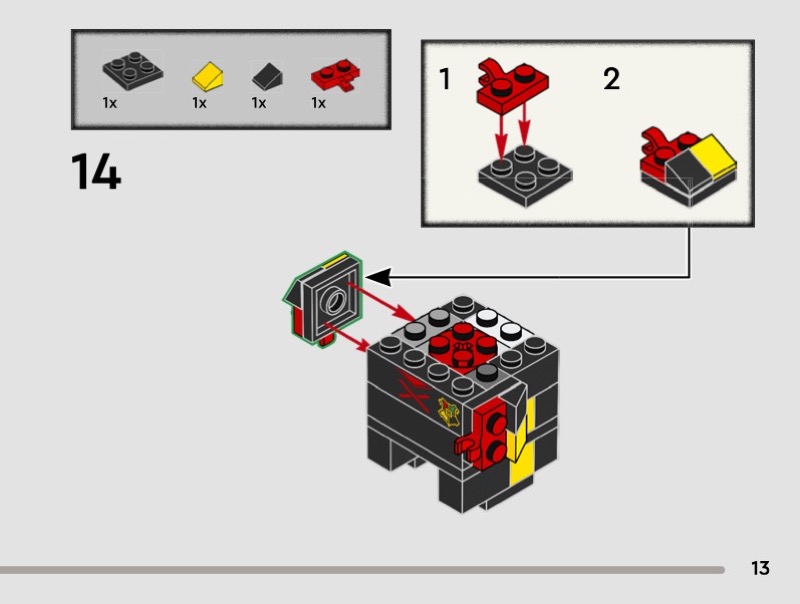 1x 1x 1x 1x

14

1

2

13