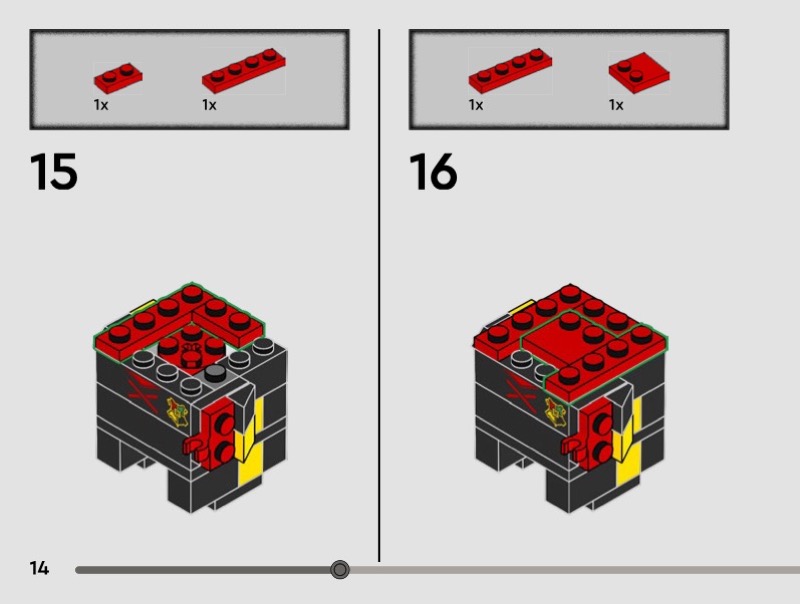 1x 1x

15

1x 1x

16

14