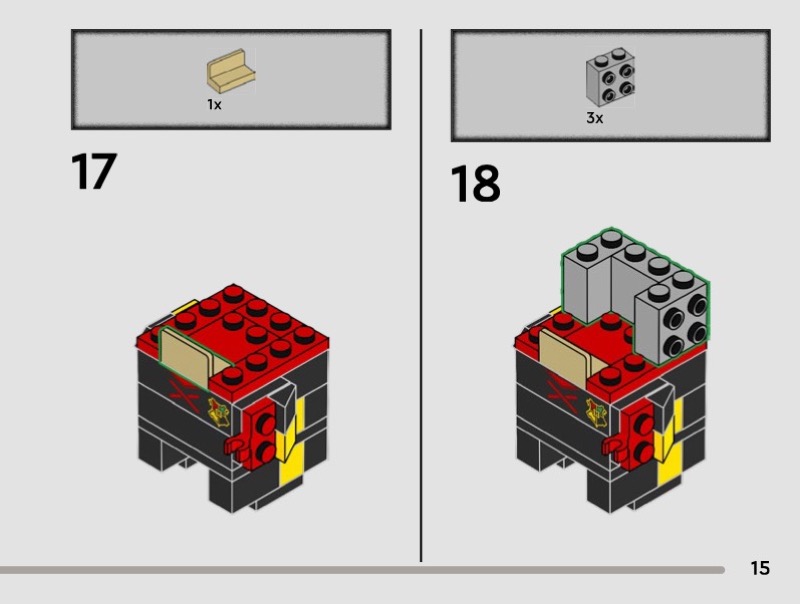 1x

17

3x

18

15