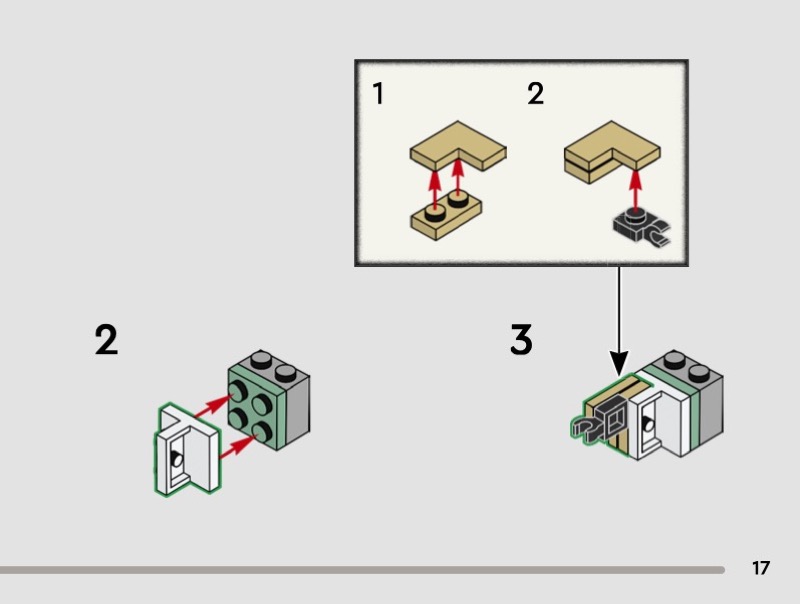 1

2

2

3

17