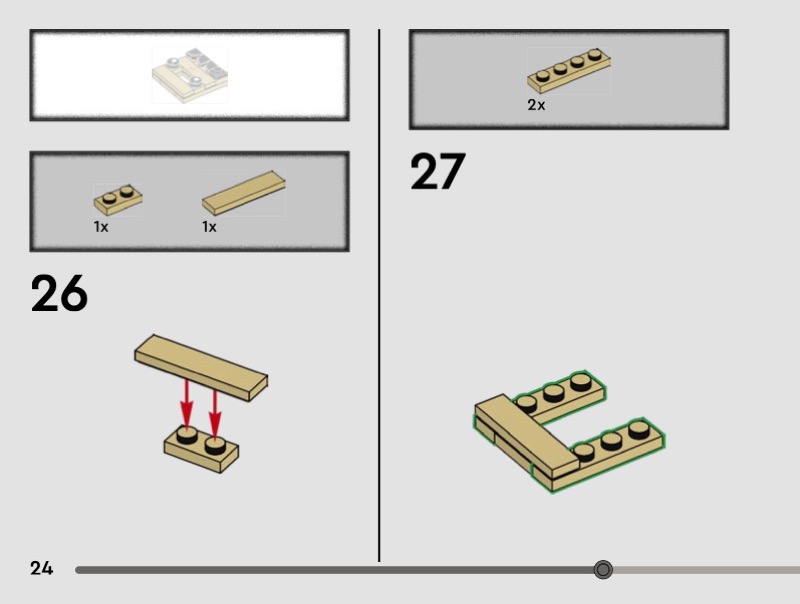 1x 1x

26

2x

27

24