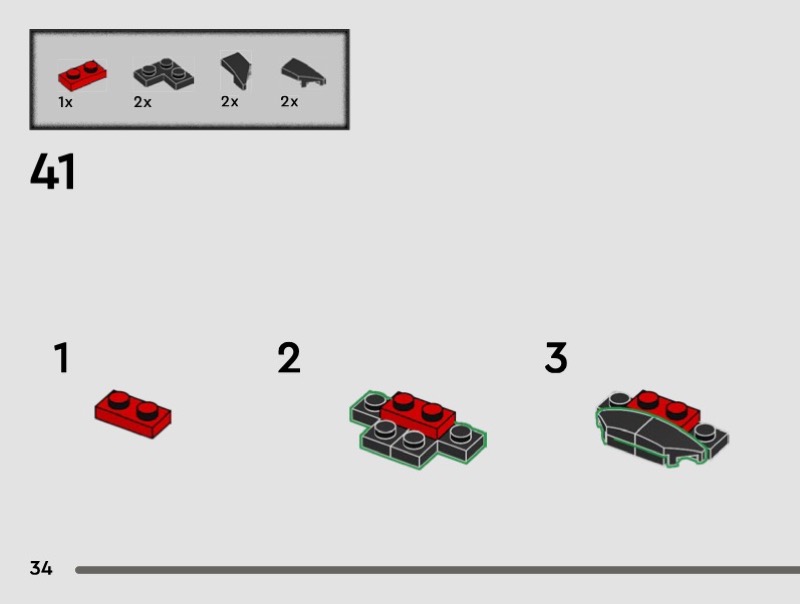 1x 2x 2x 2x

41

1

2

3

34