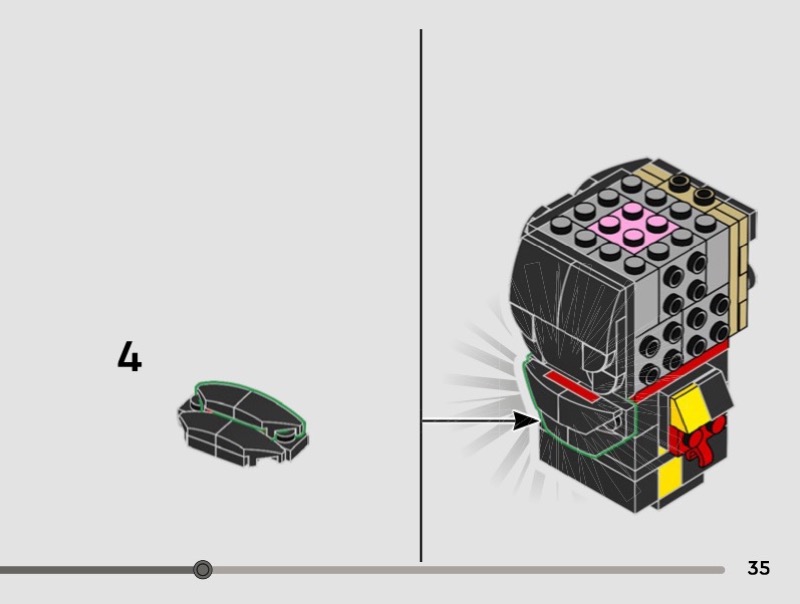 4

35