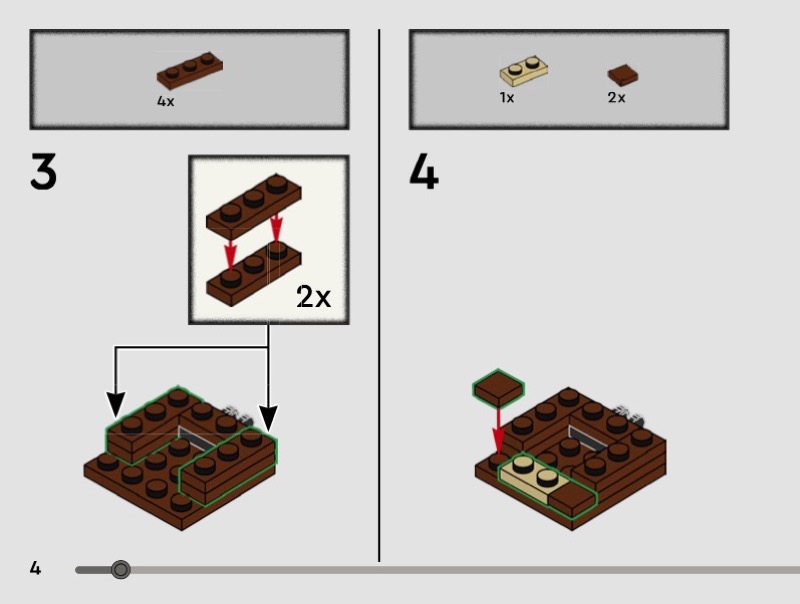 4x

3

2x

1x

2x

4

4