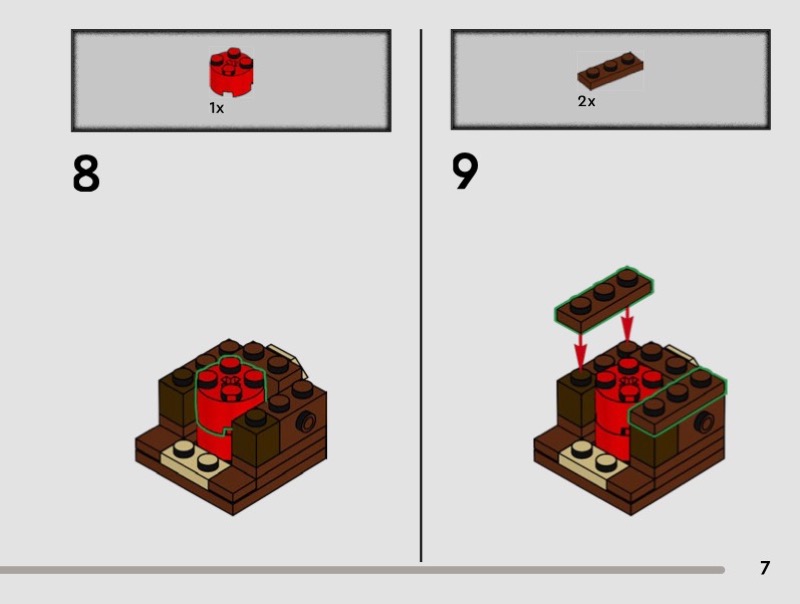 1x

8

2x

9

7