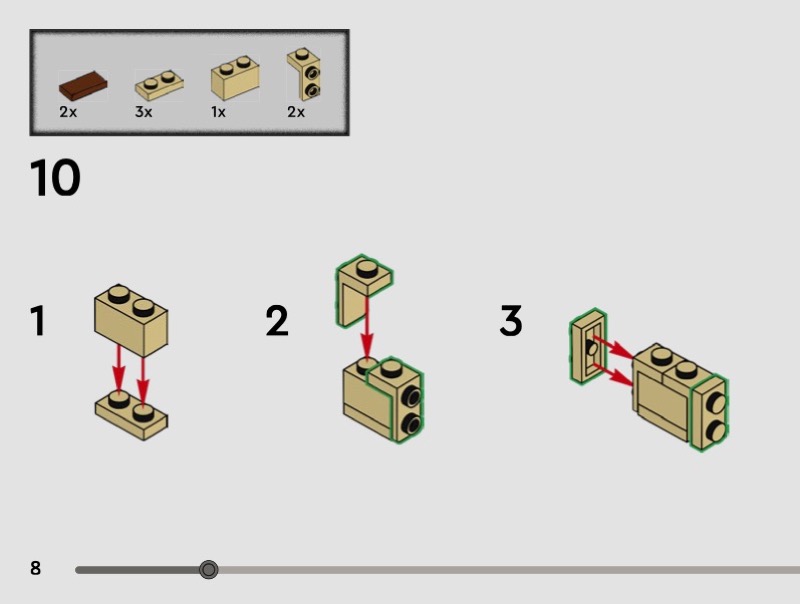 2x 3x 1x 2x

10

1

2

3

8