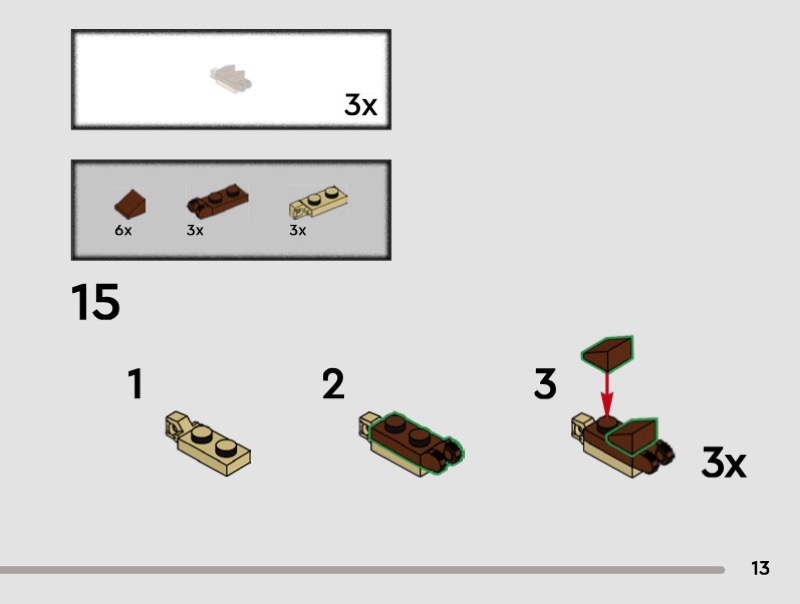 3x

6x 3x 3x

15

1

2

3

3x

13