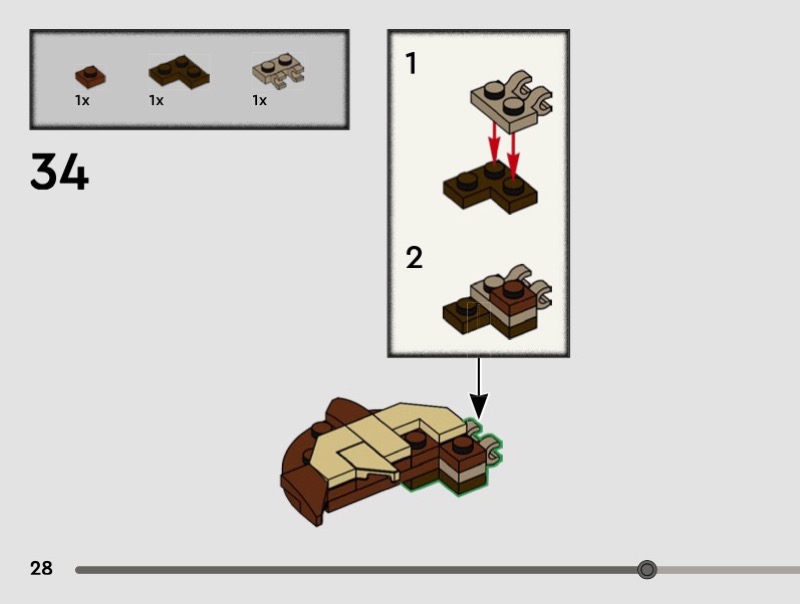 1x 1x 1x

34

1

2

28