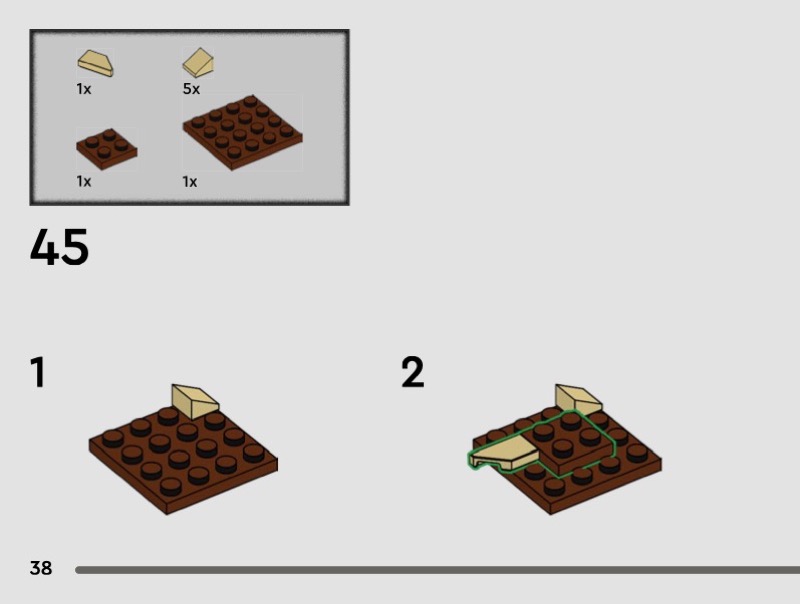 1x
5x
1x
1x

45

1

2

38