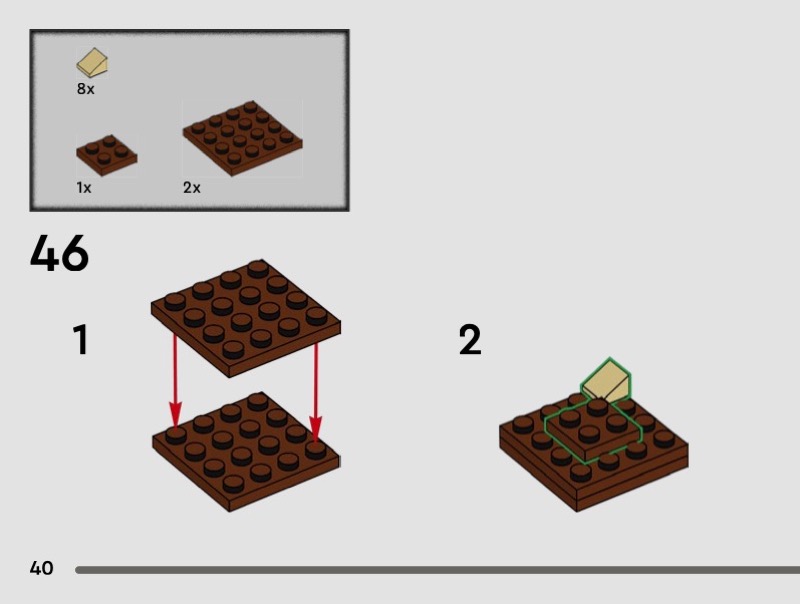 8x

1x

2x

46

1

2

40