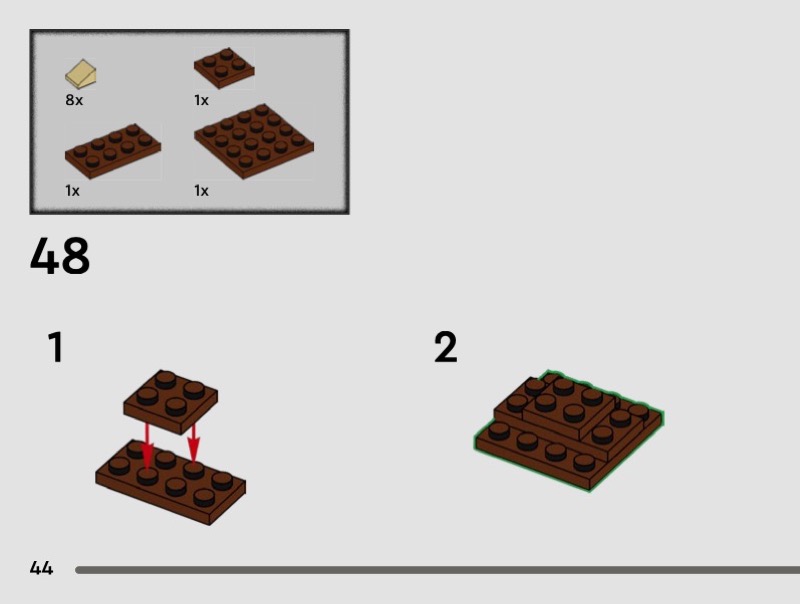 8x

1x

1x

1x

48

1

2

44