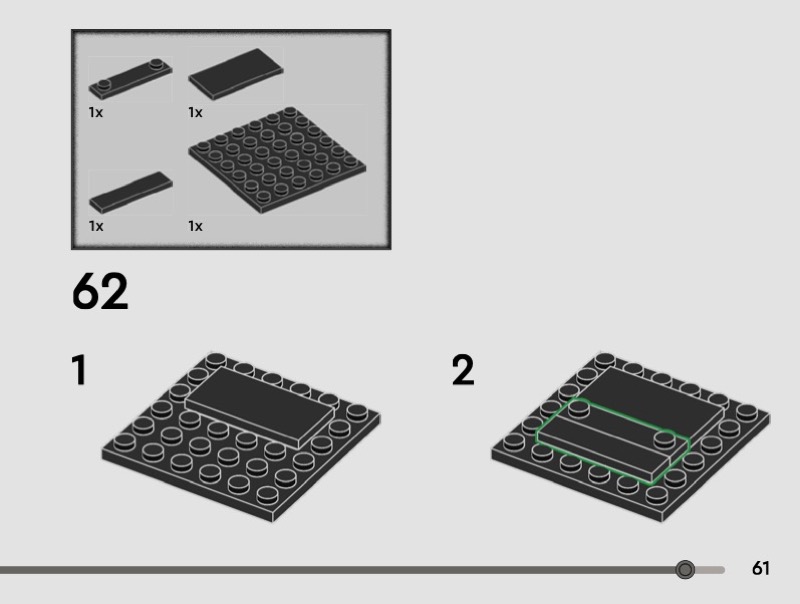 1x
1x
1x
1x

62

1

2

61