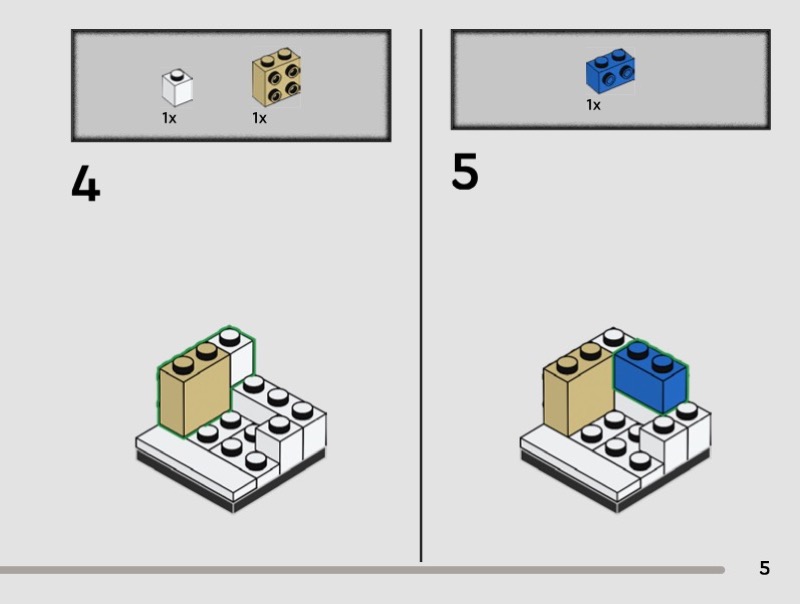 1x 1x

4

1x

5

5