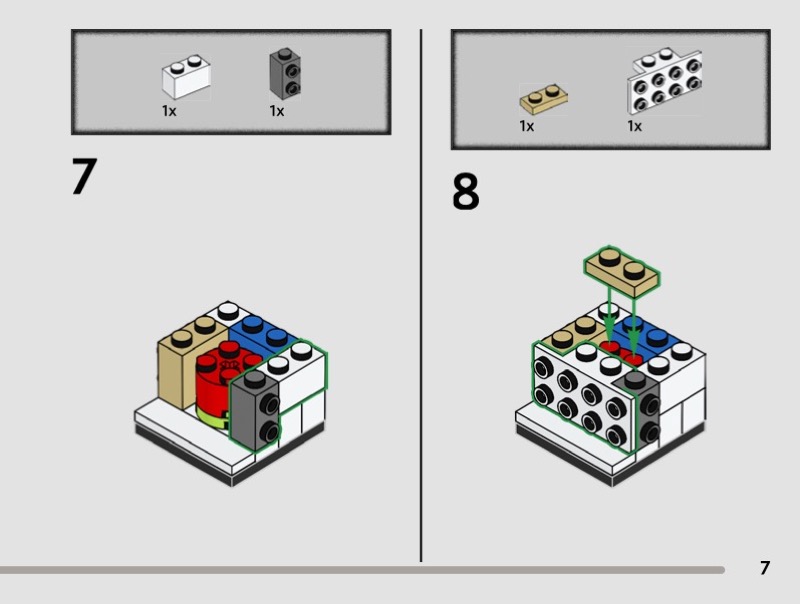 1x 1x

7

1x 1x

8

7