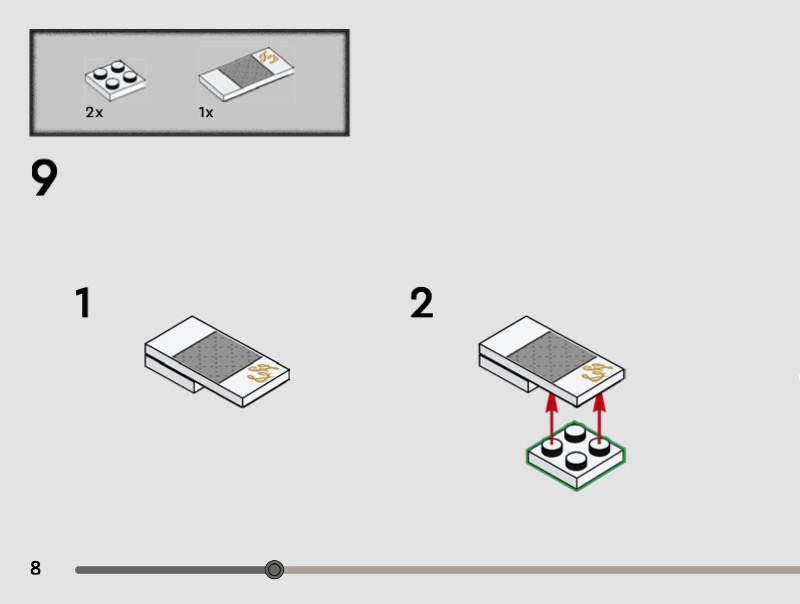 2x

1x

9

1

2

8