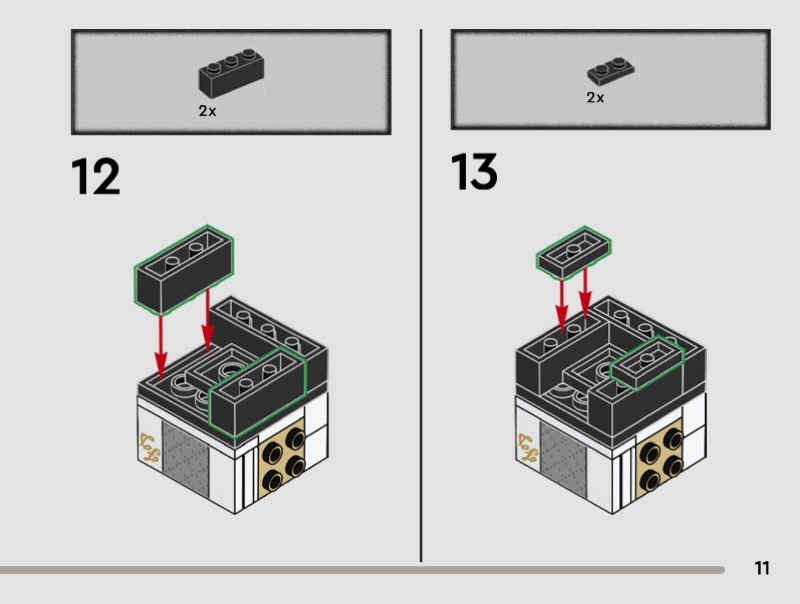 2x

12

2x

13

11