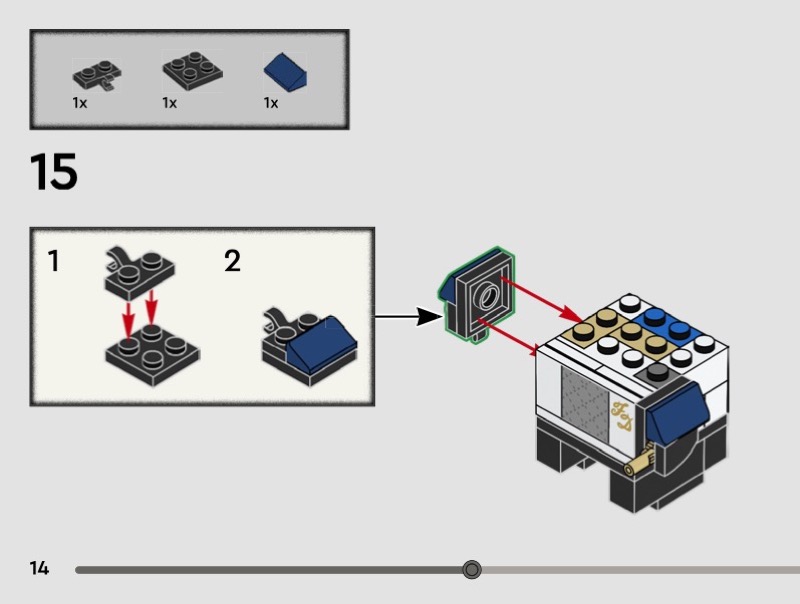 1x 1x 1x

15

1

2

FS

14