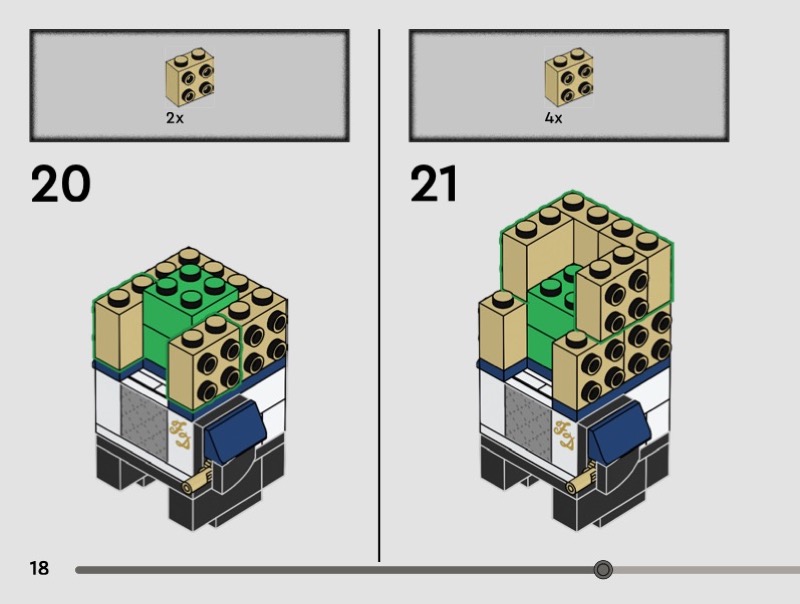 2x

20

4x

21

18