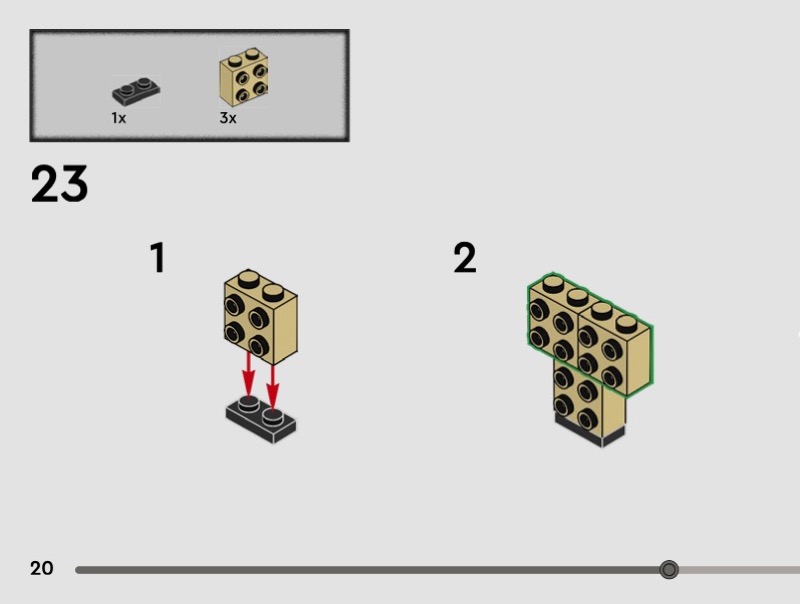 1x
3x

23

1

2

20