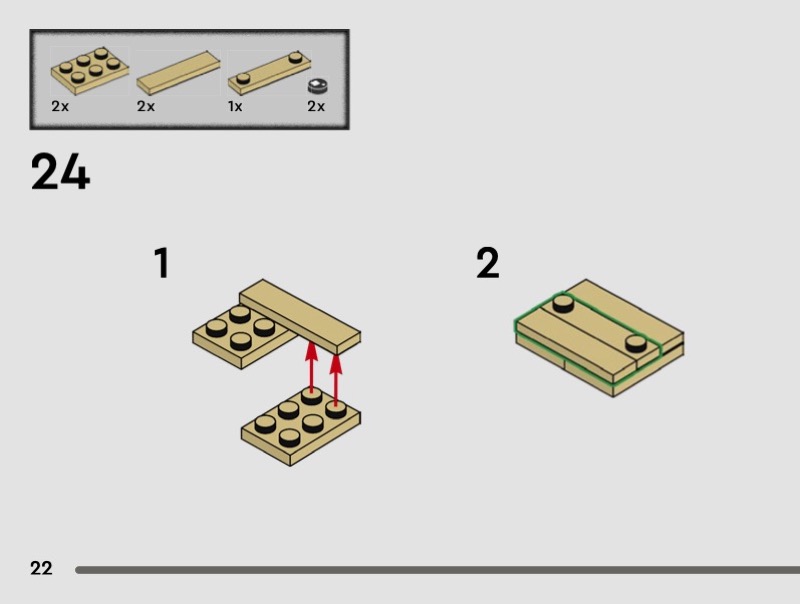 2x 2x 1x 2x

24

1

2

22